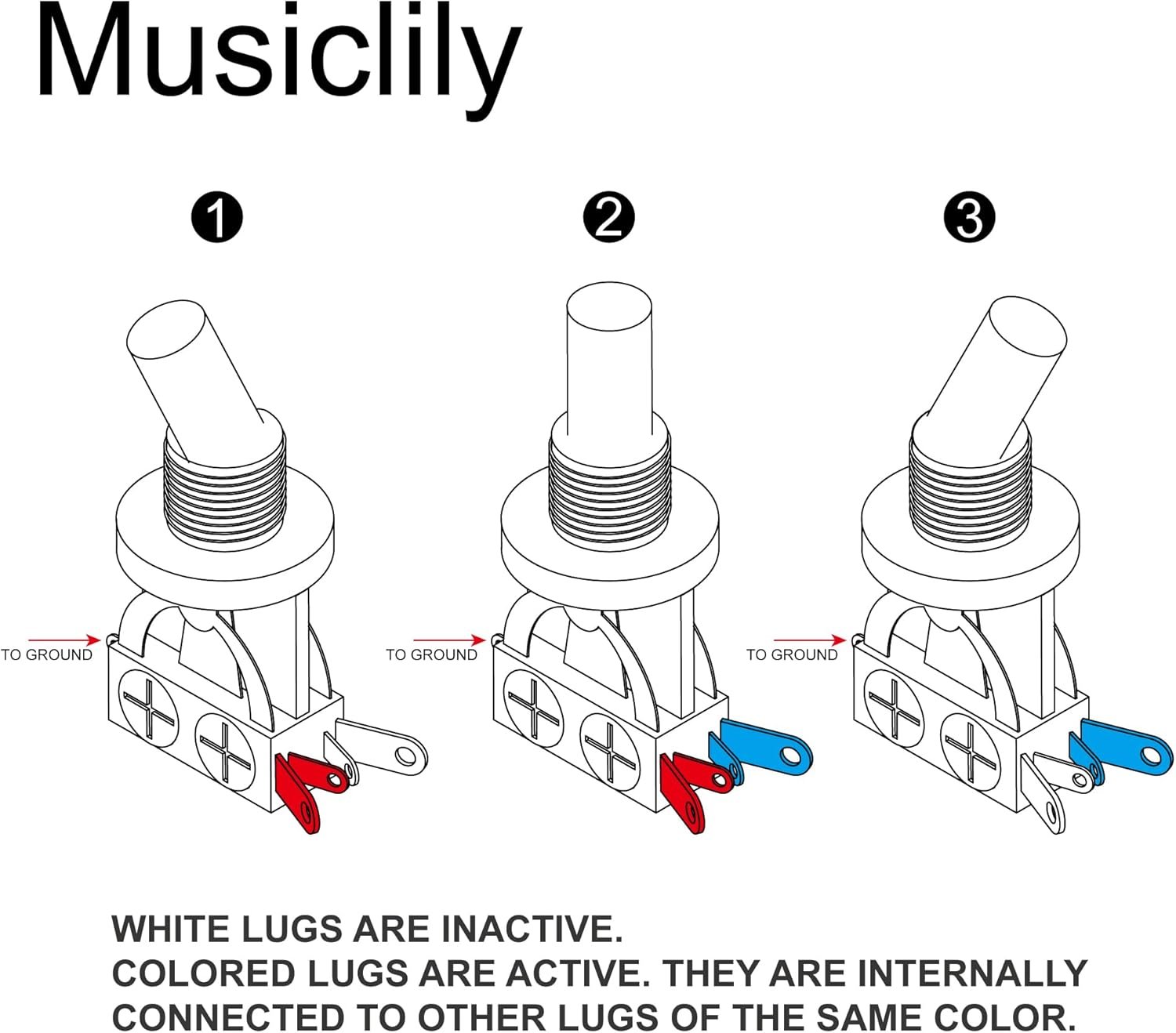 Musiclily

1

2

3

TO GROUND

TO GROUND

TO GROUND

WHITE LUGS ARE INACTIVE.
COLORED LUGS ARE ACTIVE. THEY ARE INTERNALLY CONNECTED TO OTHER LUGS OF THE SAME COLOR.